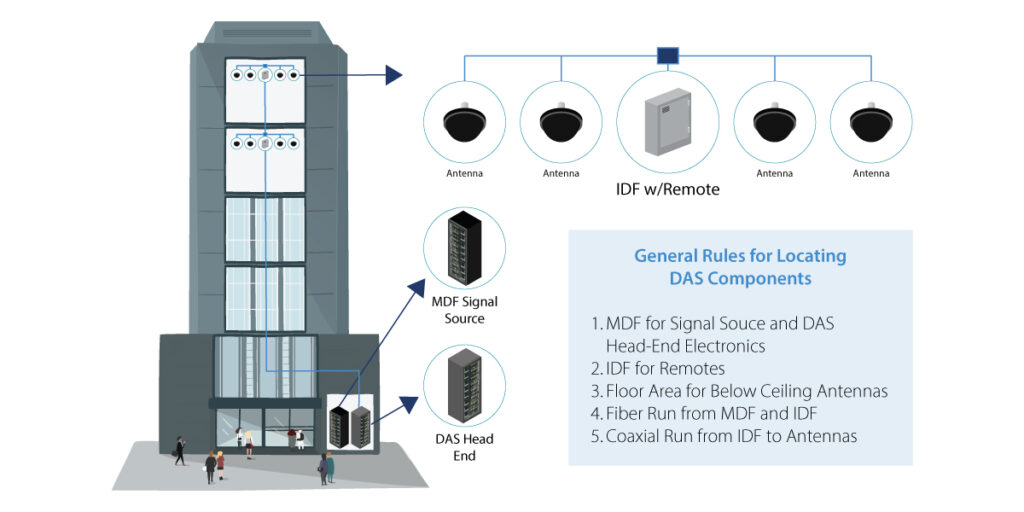 Antenna

Antenna

IDF w/Remote

Antenna

Antenna

MDF Signal Source

DAS Head End

General Rules for Locating DAS Components

1. MDF for Signal Souce and DAS Head-End Electronics
2. IDF for Remotes
3. Floor Area for Below Ceiling Antennas
4. Fiber Run from MDF and IDF
5. Coaxial Run from IDF to Antennas